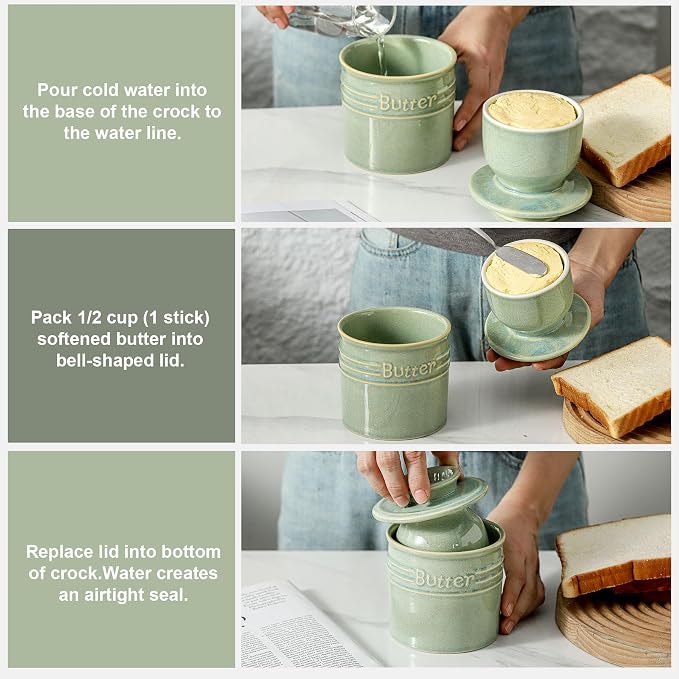 Pour cold water into the base of the crock to the water line.

Butter

Pack 1/2 cup (1 stick) softened butter into bell-shaped lid.

Butter

Replace lid into bottom of crock.Water creates an airtight seal.

Butter