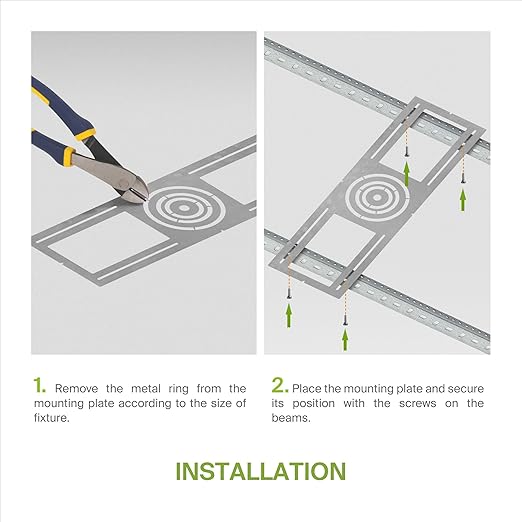 1. Remove the metal ring from the mounting plate according to the size of fixture.

2. Place the mounting plate and secure its position with the screws on the beams.

INSTALLATION