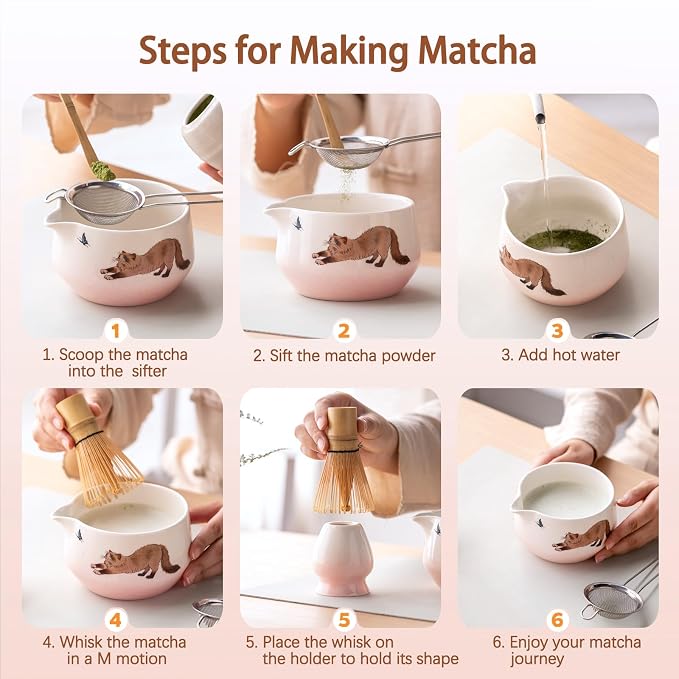 Steps for Making Matcha

1

1. Scoop the matcha into the sifter

2

2. Sift the matcha powder

3

3. Add hot water

4

4. Whisk the matcha in a M motion

5

5. Place the whisk on the holder to hold its shape

6

6. Enjoy your matcha journey