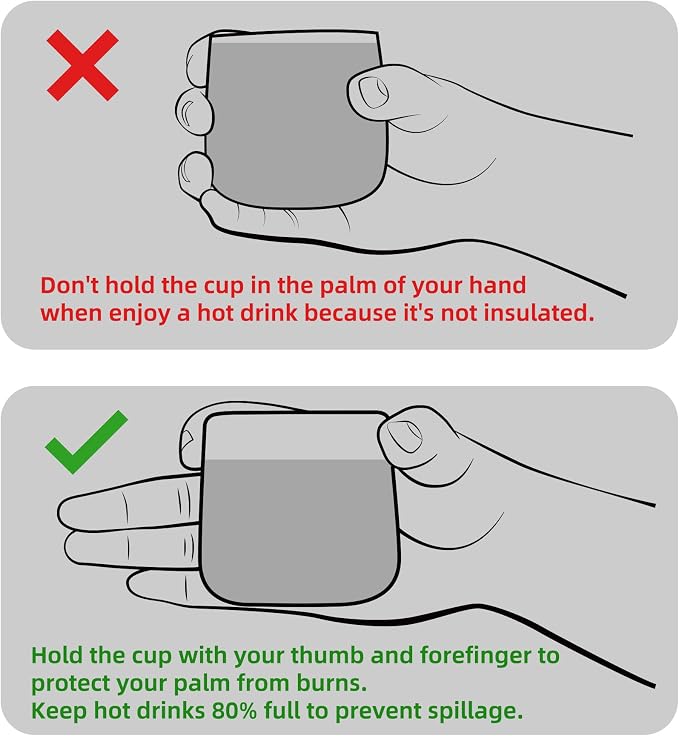 Don't hold the cup in the palm of your hand when enjoy a hot drink because it's not insulated.

Hold the cup with your thumb and forefinger to protect your palm from burns.
Keep hot drinks 80% full to prevent spillage.