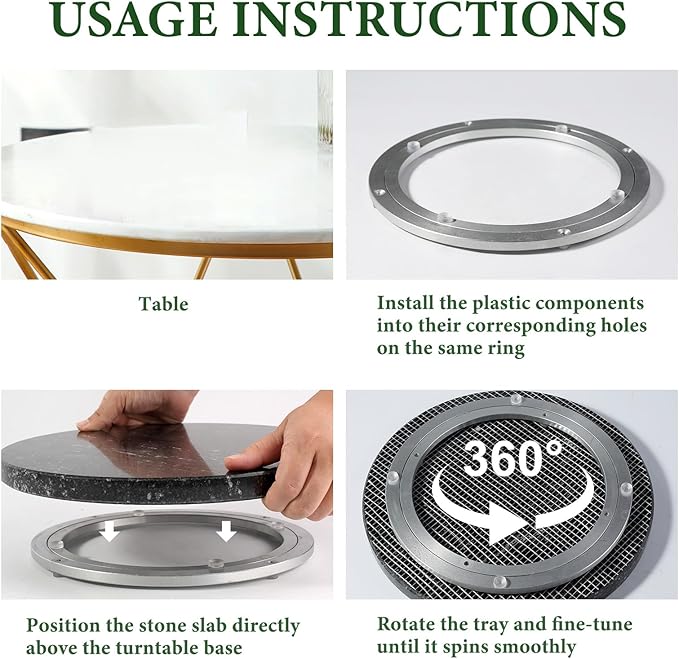 USAGE INSTRUCTIONS

Table

Install the plastic components into their corresponding holes on the same ring

360°

Position the stone slab directly above the turntable base

Rotate the tray and fine-tune until it spins smoothly