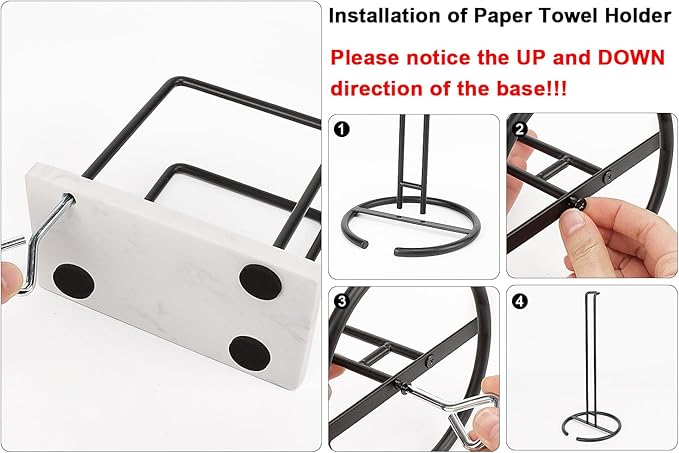 Installation of Paper Towel Holder

Please notice the UP and DOWN direction of the base!!!

1

2

3

4