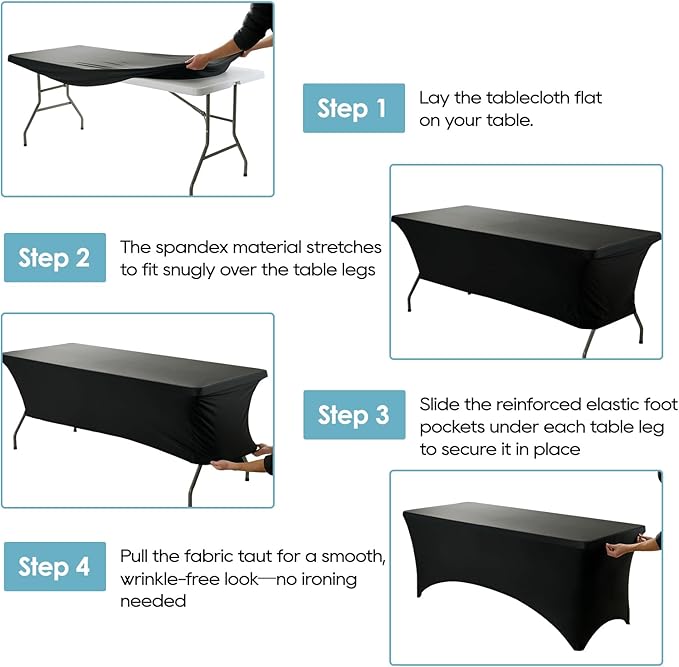 Step 1

Lay the tablecloth flat on your table.

Step 2

The spandex material stretches to fit snugly over the table legs

Step 3

Slide the reinforced elastic foot pockets under each table leg to secure it in place

Step 4

Pull the fabric taut for a smooth, wrinkle-free look—no ironing needed